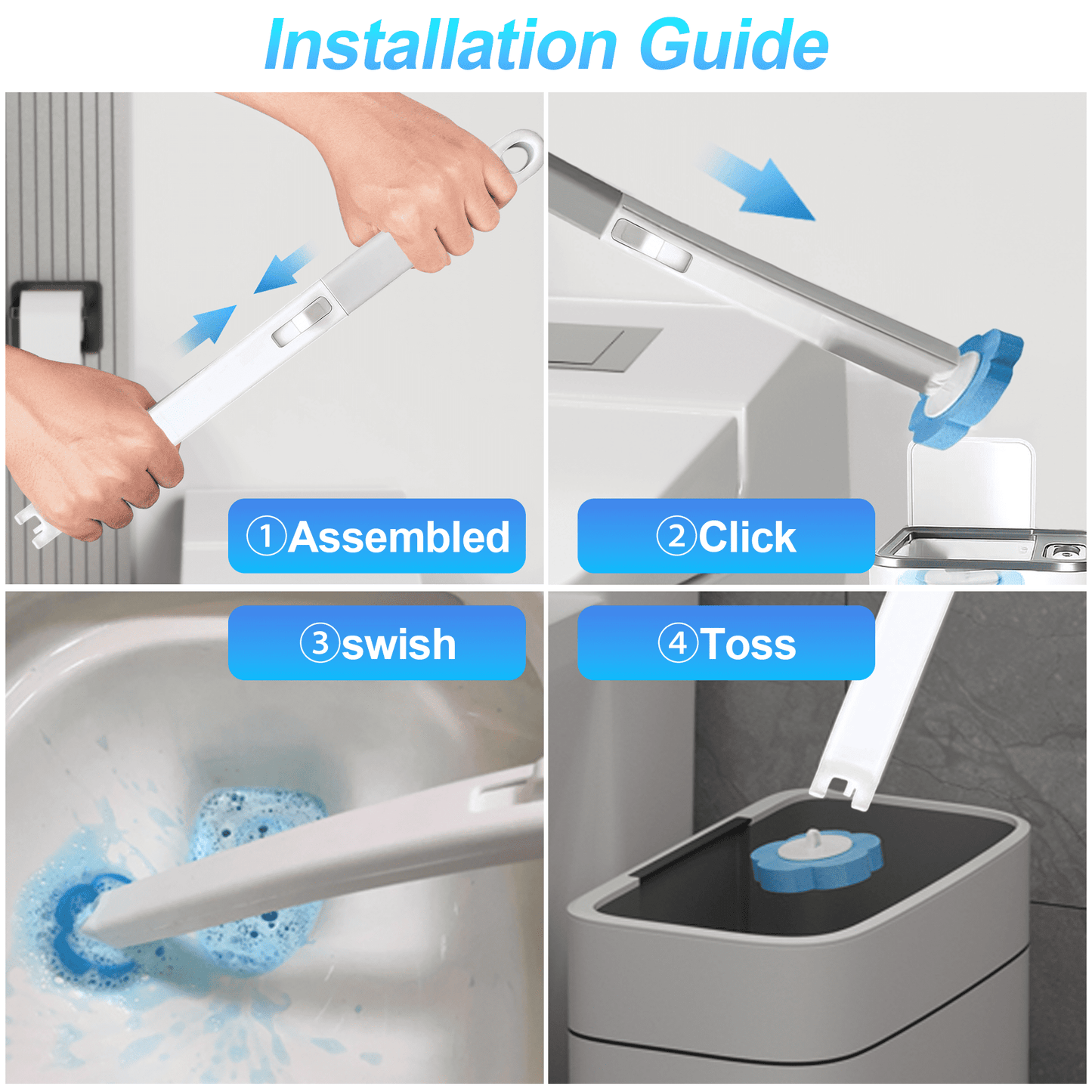 Installation Guide

①Assembled

②Click

③swish

④Toss